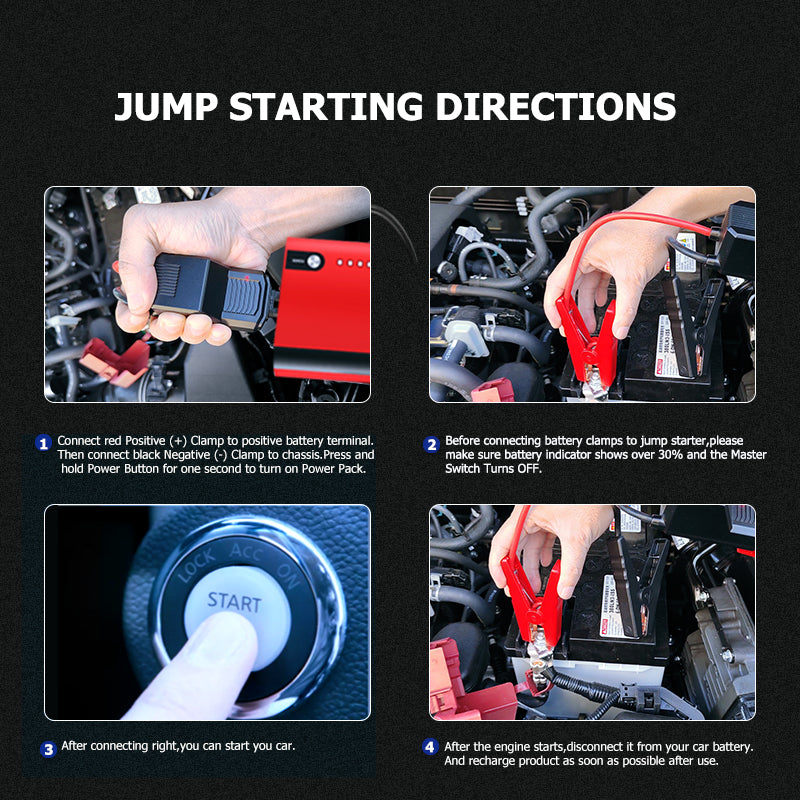 JUMP STARTING DIRECTIONS

1 Connect red Positive (+) Clamp to positive battery terminal. Then connect black Negative (-) Clamp to chassis.Press and hold Power Button for one second to turn on Power Pack.

2 Before connecting battery clamps to jump starter,please make sure battery indicator shows over 30% and the Master Switch Turns OFF.

LOCK ACC ON
START

3 After connecting right,you can start you car.

4 After the engine starts,disconnect it from your car battery. And recharge product as soon as possible after use.