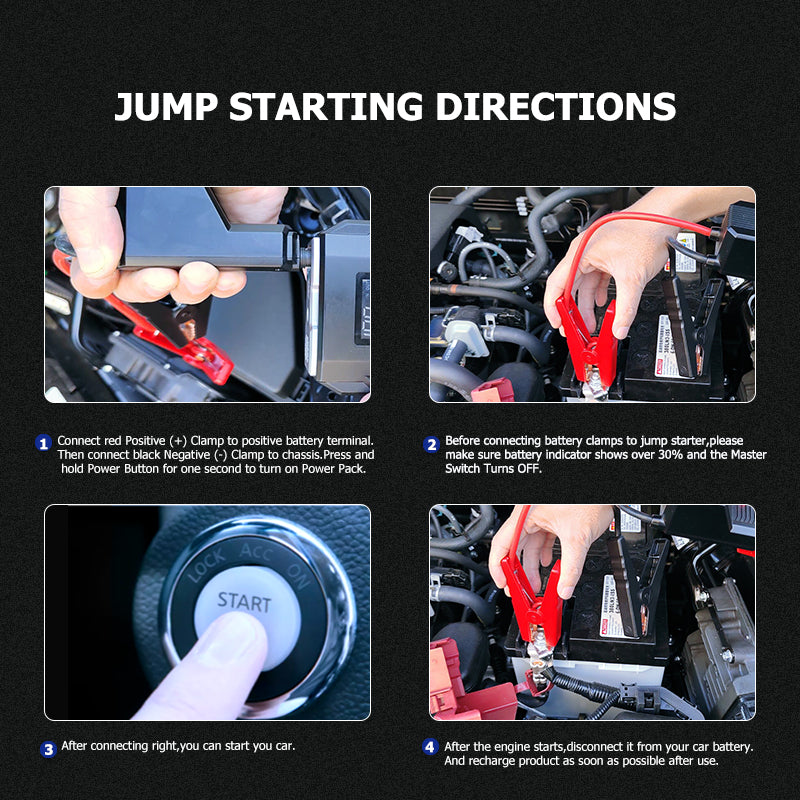 JUMP STARTING DIRECTIONS

1 Connect red Positive (+) Clamp to positive battery terminal. Then connect black Negative (-) Clamp to chassis.Press and hold Power Button for one second to turn on Power Pack.

2 Before connecting battery clamps to jump starter,please make sure battery indicator shows over 30% and the Master Switch Turns OFF.

LOCK ACC ON
START

3 After connecting right,you can start you car.

4 After the engine starts,disconnect it from your car battery. And recharge product as soon as possible after use.