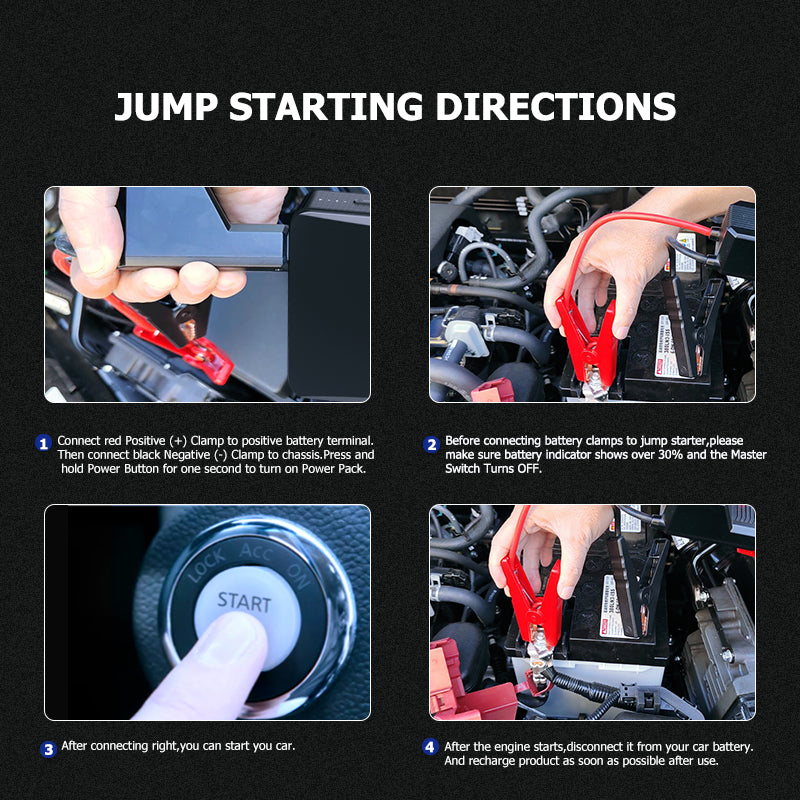 JUMP STARTING DIRECTIONS

1 Connect red Positive (+) Clamp to positive battery terminal. Then connect black Negative (-) Clamp to chassis.Press and hold Power Button for one second to turn on Power Pack.

2 Before connecting battery clamps to jump starter,please make sure battery indicator shows over 30% and the Master Switch Turns OFF.

LOCK ACC ON
START

3 After connecting right,you can start you car.

4 After the engine starts,disconnect it from your car battery. And recharge product as soon as possible after use.